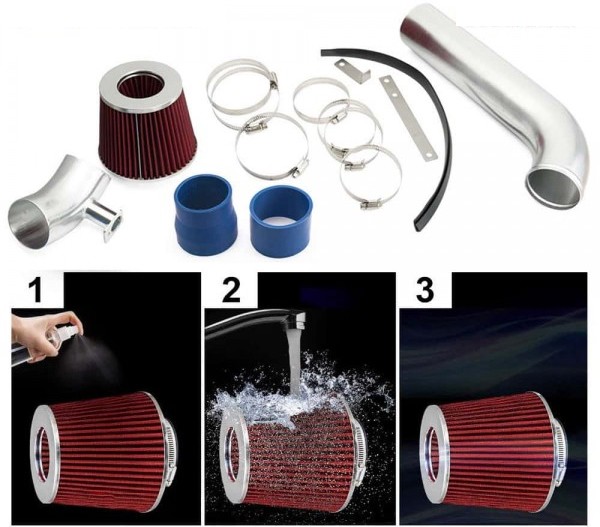 1

2

3